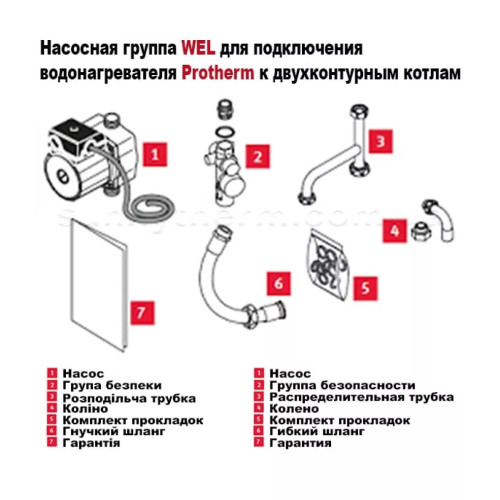 Насосная группа WEL для подключения водонагревателя Protherm к двухконтурным котлам

1

2

3

4

5

6

7

1 Насос
2 Група безпеки
3 Розподільча трубка
4 Коліно
5 Комплект прокладок
6 Гнучкий шланг
7 Гарантія

1 Насос
2 Группа безопасности
3 Распределительная трубка
4 Колено
5 Комплект прокладок
6 Гибкий шланг
7 Гарантия